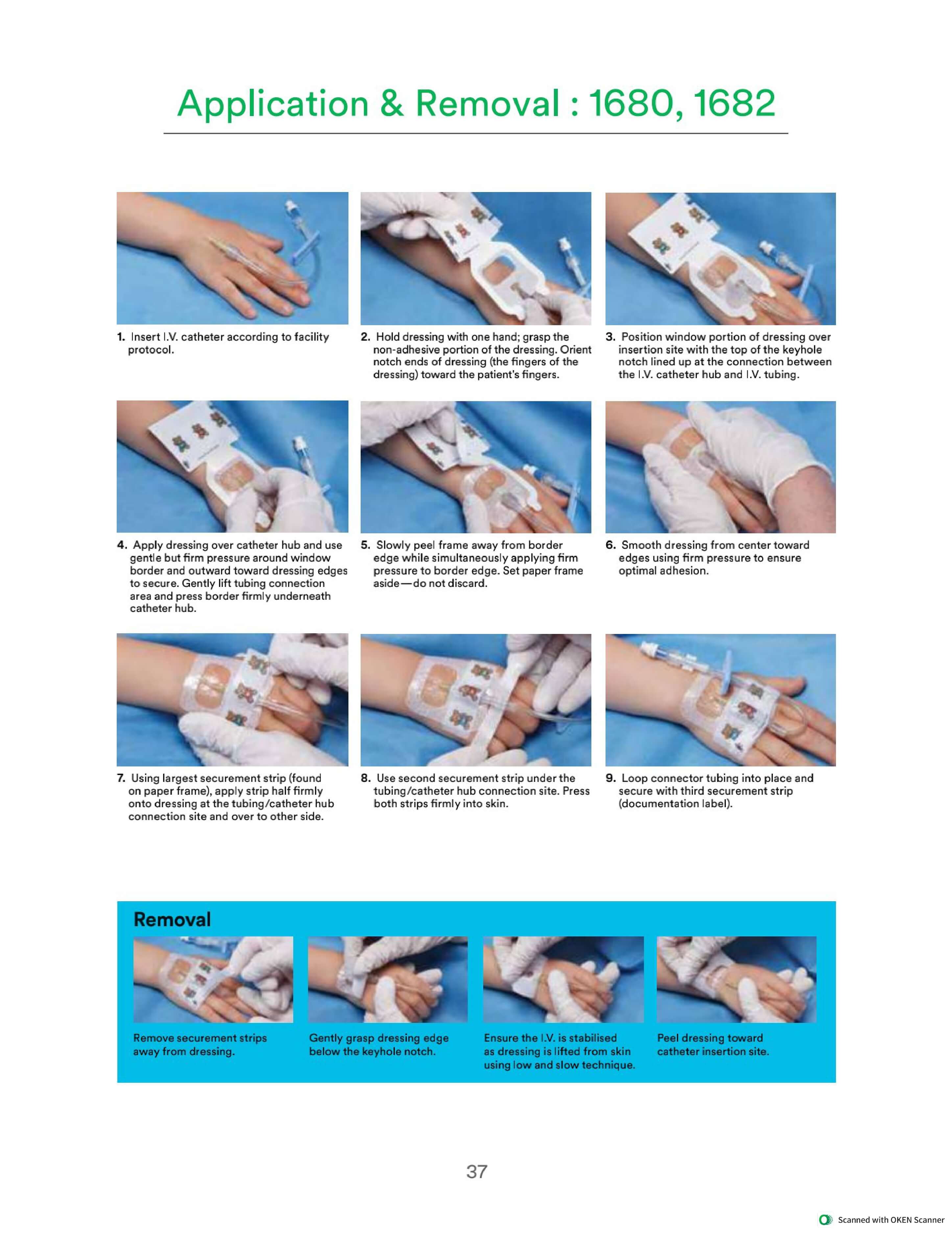 Application & Removal : 1680, 1682

1. Insert I.V. catheter according to facility protocol.

2. Hold dressing with one hand; grasp the non-adhesive portion of the dressing. Orient notch ends of dressing (the fingers of the dressing) toward the patient's fingers.

3. Position window portion of dressing over insertion site with the top of the keyhole notch lined up at the connection between the I.V. catheter hub and I.V. tubing.

4. Apply dressing over catheter hub and use gentle but firm pressure around window border and outward toward dressing edges to secure. Gently lift tubing connection area and press border firmly underneath catheter hub.

5. Slowly peel frame away from border edge while simultaneously applying firm pressure to border edge. Set paper frame aside—do not discard.

6. Smooth dressing from center toward edges using firm pressure to ensure optimal adhesion.

7. Using largest securement strip (found on paper frame), apply strip half firmly onto dressing at the tubing/catheter hub connection site and over to other side.

8. Use second securement strip under the tubing/catheter hub connection site. Press both strips firmly into skin.

9. Loop connector tubing into place and secure with third securement strip (documentation label).

Removal

Remove securement strips away from dressing.

Gently grasp dressing edge below the keyhole notch.

Ensure the I.V. is stabilised as dressing is lifted from skin using low and slow technique.

Peel dressing toward catheter insertion site.

37

Scanned with OKEN Scanner